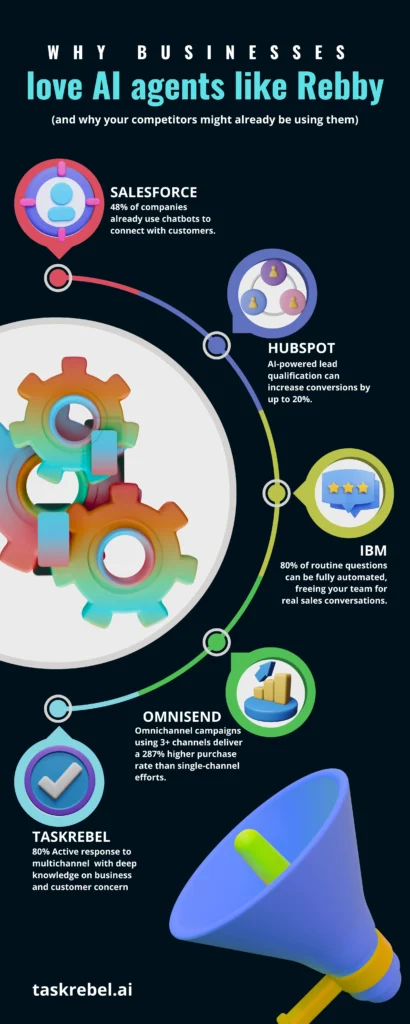 WHY BUSINESSES
love AI agents like Rebby

(and why your competitors might already be using them)

SALESFORCE
48% of companies already use chatbots to connect with customers.

HUBSPOT
AI-powered lead qualification can increase conversions by up to 20%.

IBM
80% of routine questions can be fully automated, freeing your team for real sales conversations.

OMNISEND
Omnichannel campaigns using 3+ channels deliver a 287% higher purchase rate than single-channel efforts.

TASKREBEL
80% Active response to multichannel with deep knowledge on business and customer concern

taskrebel.ai